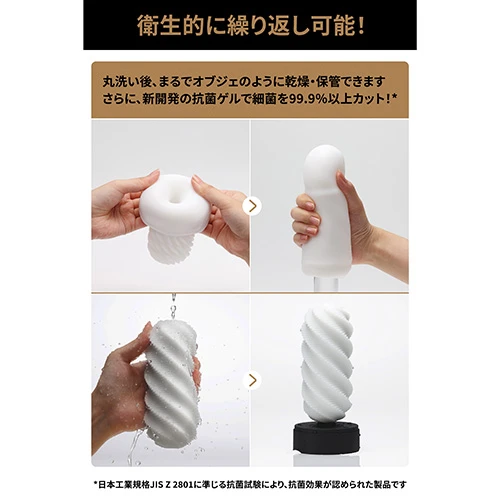 衛生的に繰り返し可能!

丸洗い後、まるでオブジェのように乾燥・保管できます
さらに、新開発の抗菌ゲルで細菌を99.9%以上カット!*

*日本工業規格JIS Z 2801に準じる抗菌試験により、抗菌効果が認められた製品です