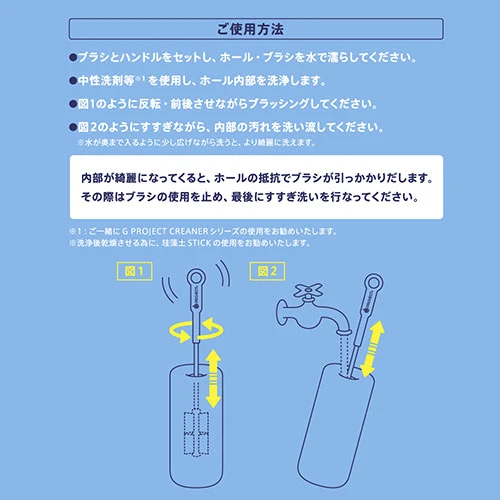 ご使用方法

●ブラシとハンドルをセットし、ホール・ブラシを水で濡らしてください。

●中性洗剤等※1を使用し、ホール内部を洗浄します。

●図1のように反転・前後させながらブラッシングしてください。

●図2のようにすすぎながら、内部の汚れを洗い流してください。
※水が奥まで入るように少し広げながら洗うと、より綺麗に洗えます。

内部が綺麗になってくると、ホールの抵抗でブラシが引っかかりだします。
その際はブラシの使用を止め、最後にすすぎ洗いを行なってください。

※1：ご一緒に G PROJECT CREANER シリーズの使用をお勧めいたします。
※洗浄後乾燥させる為に、珪藻土 STICK の使用をお勧めいたします。

図1

図2